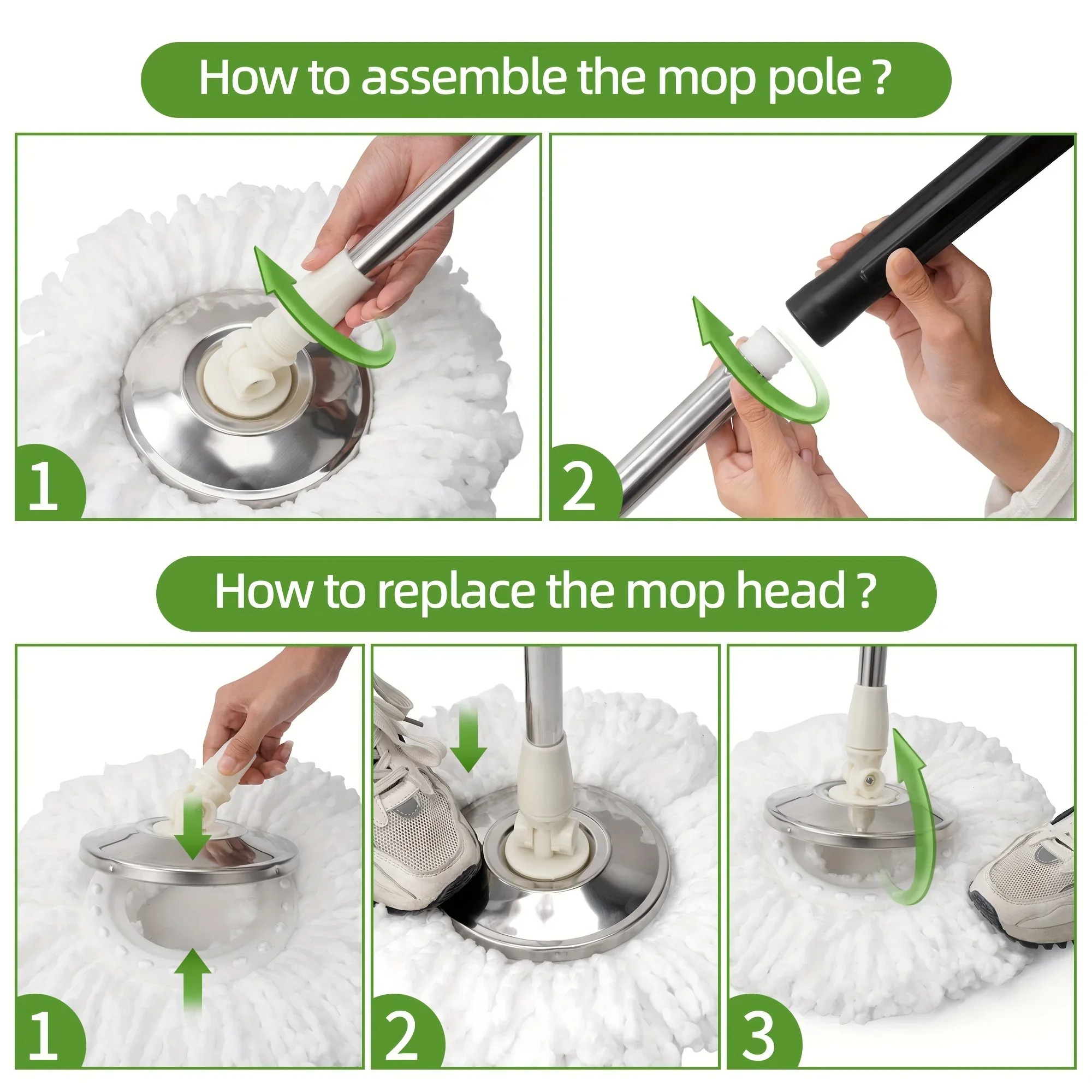 How to assemble the mop pole ?

1

2

How to replace the mop head ?

1

2

3