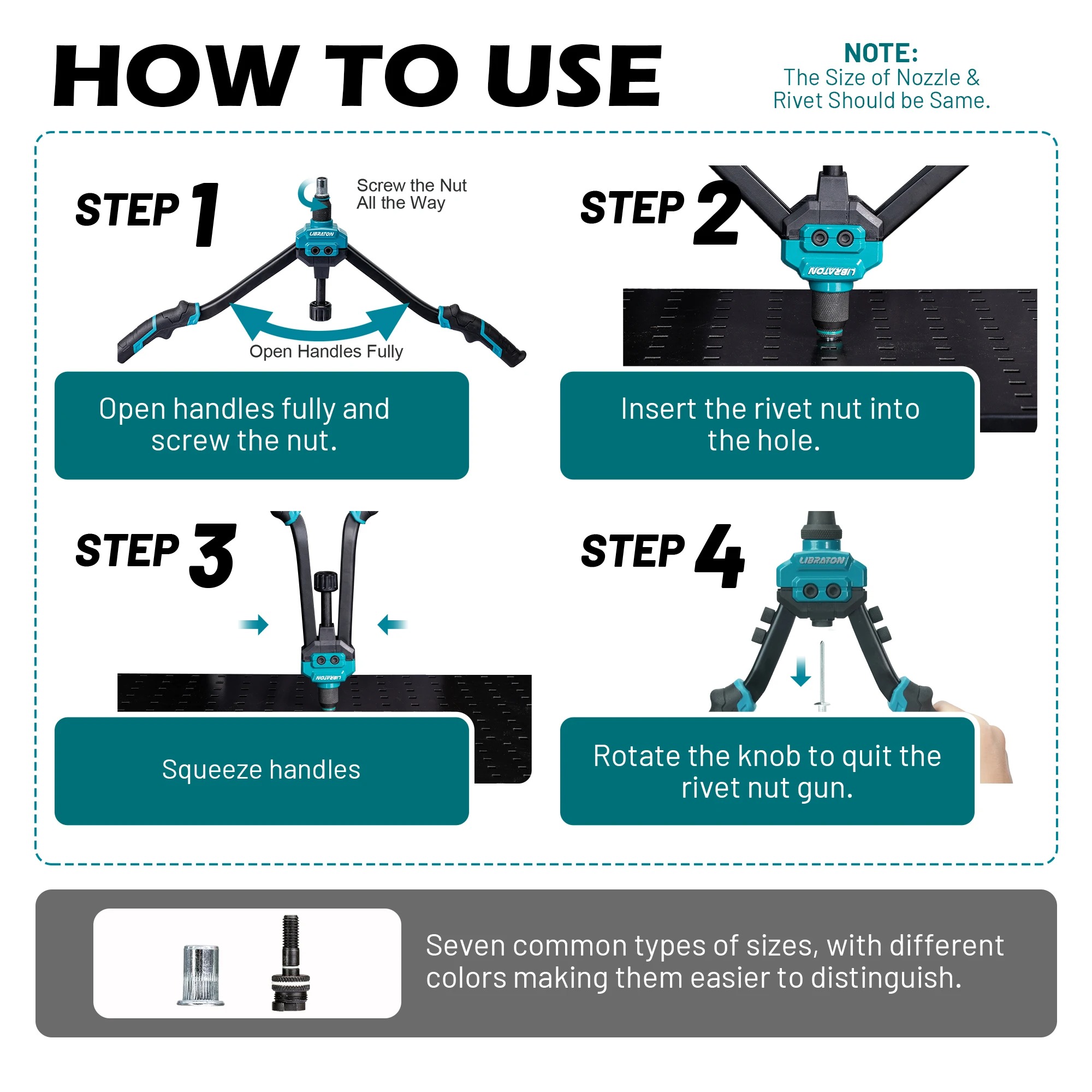 HOW TO USE

NOTE:
The Size of Nozzle & Rivet Should be Same.

STEP 1

Screw the Nut All the Way

LIBRATON

Open Handles Fully

Open handles fully and screw the nut.

STEP 2

LIBRATON

Insert the rivet nut into the hole.

STEP 3

LIBRATON

Squeeze handles

STEP 4

LIBRATON

Rotate the knob to quit the rivet nut gun.

Seven common types of sizes, with different colors making them easier to distinguish.