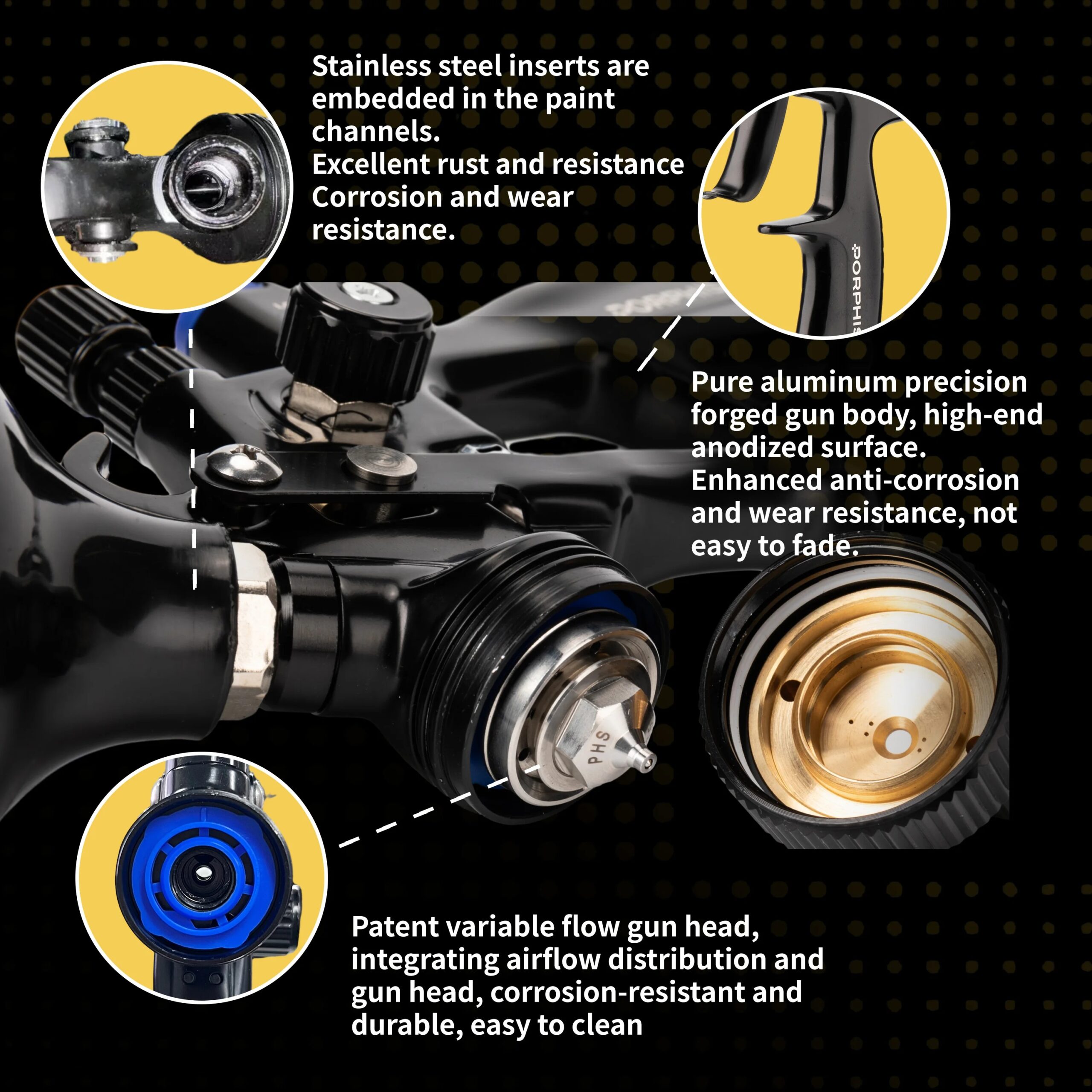 Stainless steel inserts are embedded in the paint channels.
Excellent rust and resistance
Corrosion and wear resistance.

PORPHIS

Pure aluminum precision forged gun body, high-end anodized surface.
Enhanced anti-corrosion and wear resistance, not easy to fade.

PHS

Patent variable flow gun head, integrating airflow distribution and gun head, corrosion-resistant and durable, easy to clean