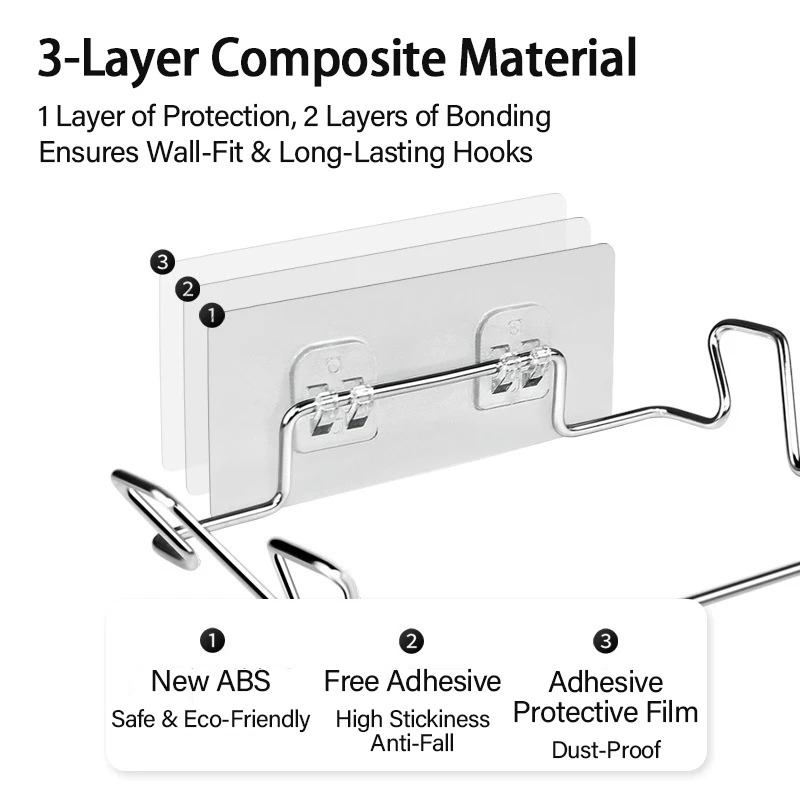 3-Layer Composite Material

1 Layer of Protection, 2 Layers of Bonding
Ensures Wall-Fit & Long-Lasting Hooks

3
2
1

1
New ABS
Safe & Eco-Friendly

2
Free Adhesive
High Stickiness
Anti-Fall

3
Adhesive
Protective Film
Dust-Proof